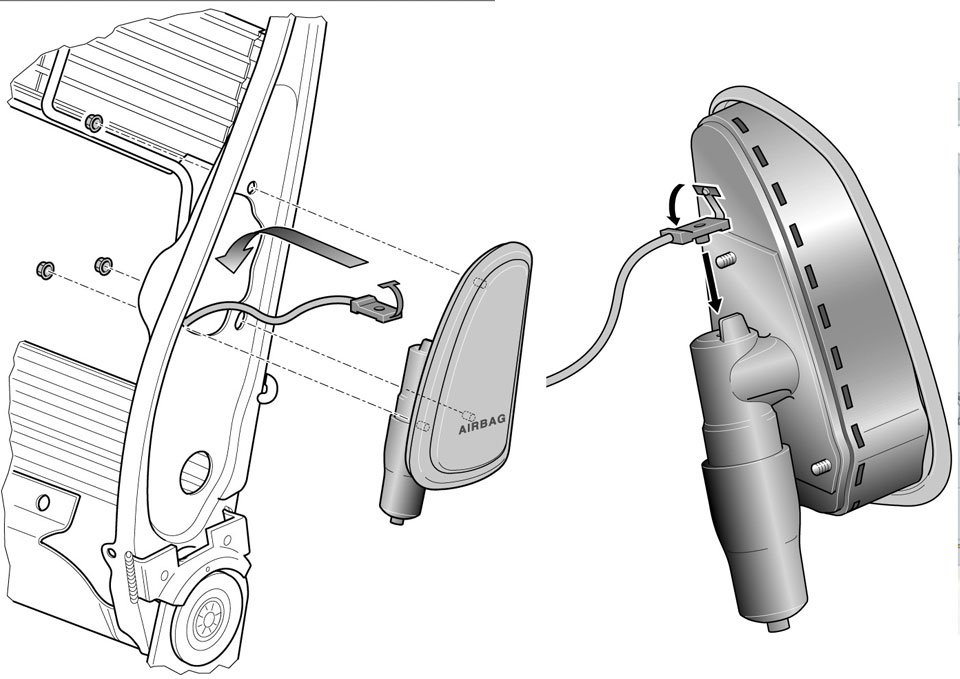 AIRBAG